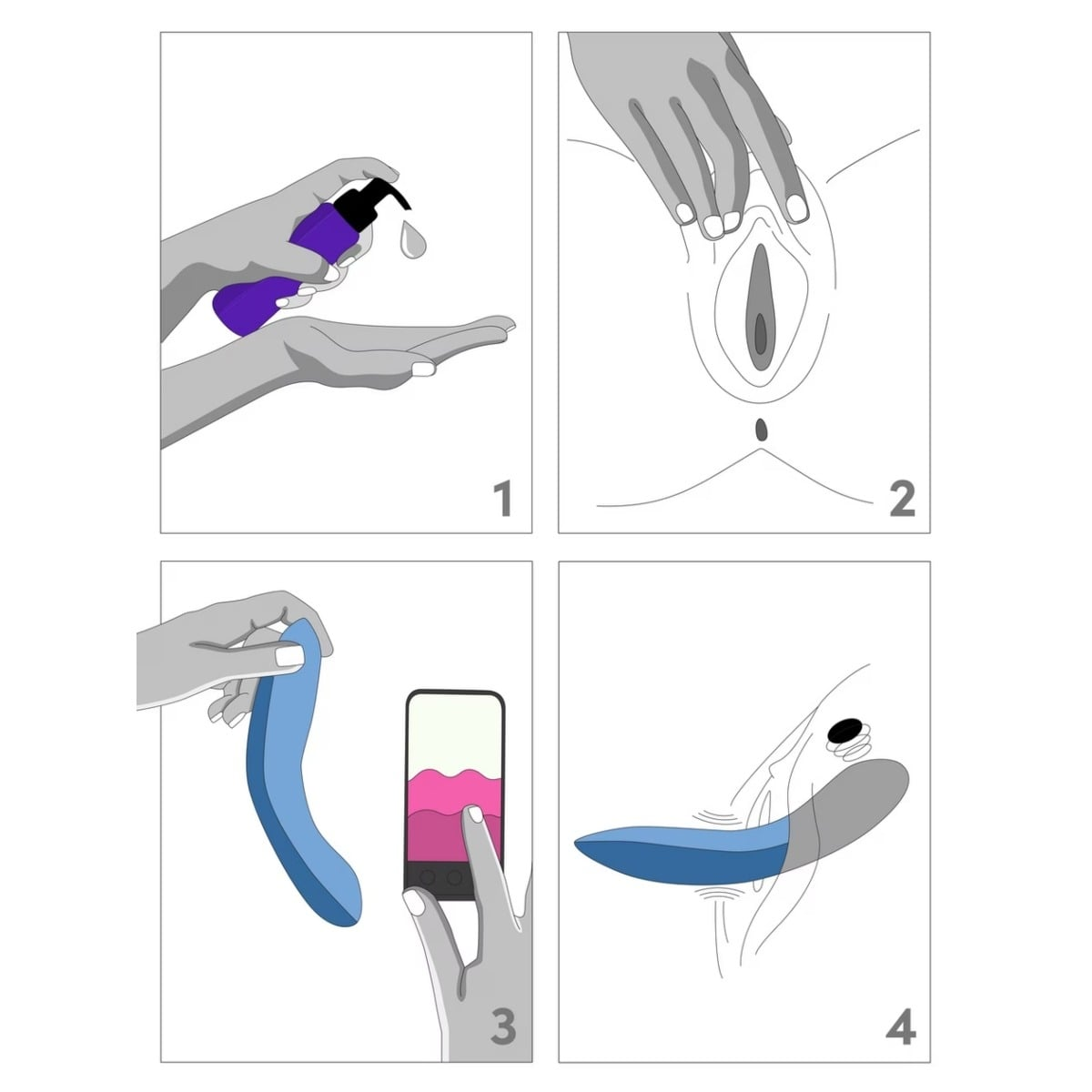 1

2

3

4